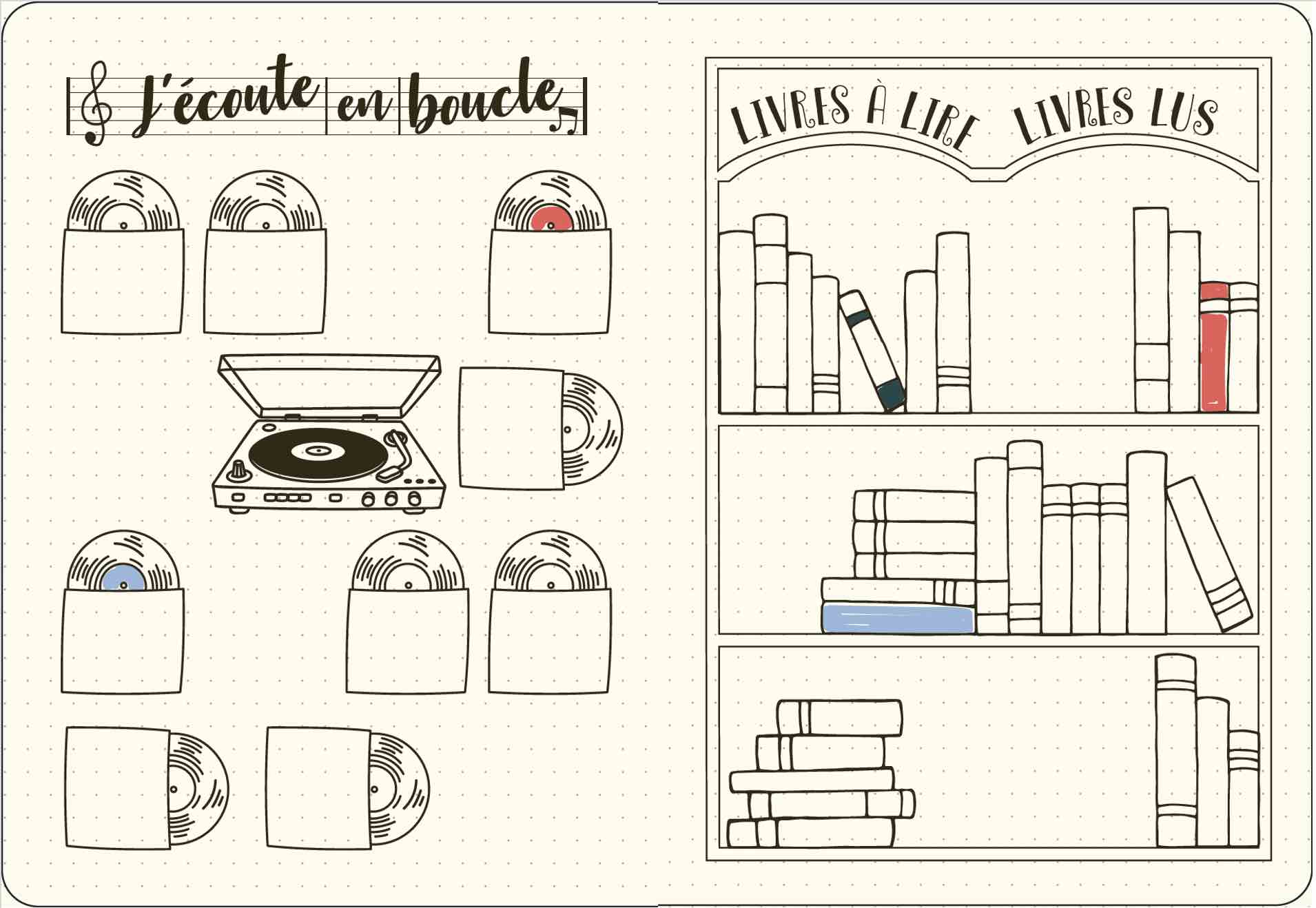 J'écoute en boucle

LIVRES À LIRE LIVRES LUS