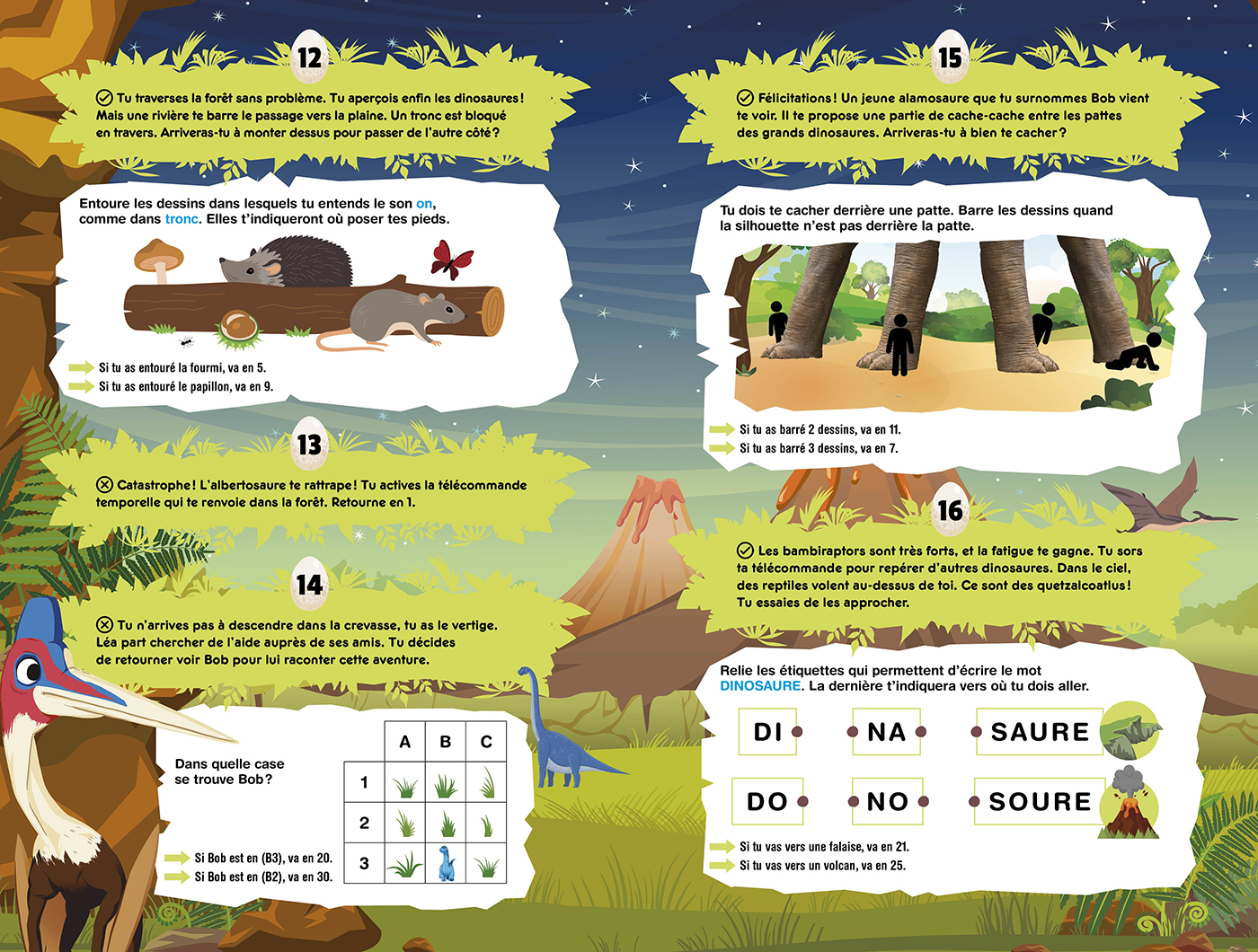 12

Tu traverses la forêt sans problème. Tu aperçois enfin les dinosaures ! Mais une rivière te barre le passage vers la plaine. Un tronc est bloqué en travers. Arriveras-tu à monter dessus pour passer de l'autre côté ?

Entoure les dessins dans lesquels tu entends le son on, comme dans tronc. Elles t'indiqueront où poser tes pieds.

Si tu as entouré la fourmi, va en 5.
Si tu as entouré le papillon, va en 9.

13

Catastrophe ! L'albertosaure te rattrape ! Tu actives la télécommande temporelle qui te renvoie dans la forêt. Retourne en 1.

14

Tu n'arrives pas à descendre dans la crevasse, tu as le vertige. Léa part chercher de l'aide auprès de ses amis. Tu décides de retourner voir Bob pour lui raconter cette aventure.

Dans quelle case se trouve Bob ?

| | A | B | C |
|---|---|---|---|
| 1 | | | |
| 2 | | | |
| 3 | | | |

Si Bob est en (B3), va en 20.
Si Bob est en (B2), va en 30.

15

Félicitations ! Un jeune alamosaure que tu surnommes Bob vient te voir. Il te propose une partie de cache-cache entre les pattes des grands dinosaures. Arriveras-tu à bien te cacher ?

Tu dois te cacher derrière une patte. Barre les dessins quand la silhouette n'est pas derrière la patte.

Si tu as barré 2 dessins, va en 11.
Si tu as barré 3 dessins, va en 7.

16

Les bambiraptors sont très forts, et la fatigue te gagne. Tu sors ta télécommande pour repérer d'autres dinosaures. Dans le ciel, des reptiles volent au-dessus de toi. Ce sont des quetzalcoatlus ! Tu essaies de les approcher.

Relie les étiquettes qui permettent d'écrire le mot DINOSAURE. La dernière t'indiquera vers où tu dois aller.

DI NA SAURE
DO NO SOURE

Si tu vas vers une falaise, va en 21.
Si tu vas vers un volcan, va en 25.