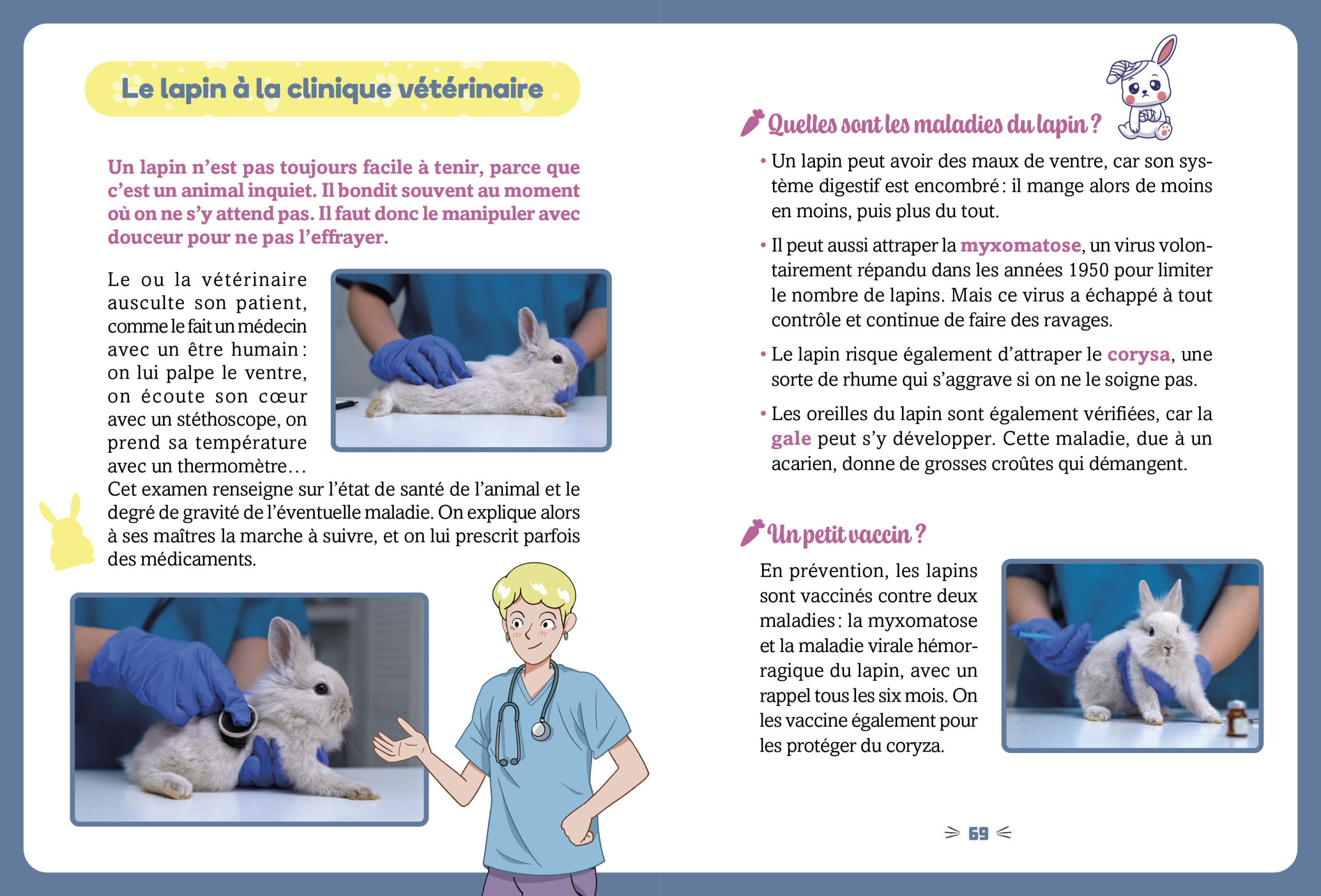 Le lapin à la clinique vétérinaire

Un lapin n'est pas toujours facile à tenir, parce que c'est un animal inquiet. Il bondit souvent au moment où on ne s'y attend pas. Il faut donc le manipuler avec douceur pour ne pas l'effrayer.

Le ou la vétérinaire ausculte son patient, comme le fait un médecin avec un être humain : on lui palpe le ventre, on écoute son cœur avec un stéthoscope, on prend sa température avec un thermomètre… Cet examen renseigne sur l'état de santé de l'animal et le degré de gravité de l'éventuelle maladie. On explique alors à ses maîtres la marche à suivre, et on lui prescrit parfois des médicaments.

Quelles sont les maladies du lapin ?

• Un lapin peut avoir des maux de ventre, car son système digestif est encombré : il mange alors de moins en moins, puis plus du tout.

• Il peut aussi attraper la myxomatose, un virus volontairement répandu dans les années 1950 pour limiter le nombre de lapins. Mais ce virus a échappé à tout contrôle et continue de faire des ravages.

• Le lapin risque également d'attraper le corysa, une sorte de rhume qui s'aggrave si on ne le soigne pas.

• Les oreilles du lapin sont également vérifiées, car la gale peut s'y développer. Cette maladie, due à un acarien, donne de grosses croûtes qui démangent.

Un petit vaccin ?

En prévention, les lapins sont vaccinés contre deux maladies : la myxomatose et la maladie virale hémorragique du lapin, avec un rappel tous les six mois. On les vaccine également pour les protéger du coryza.

69