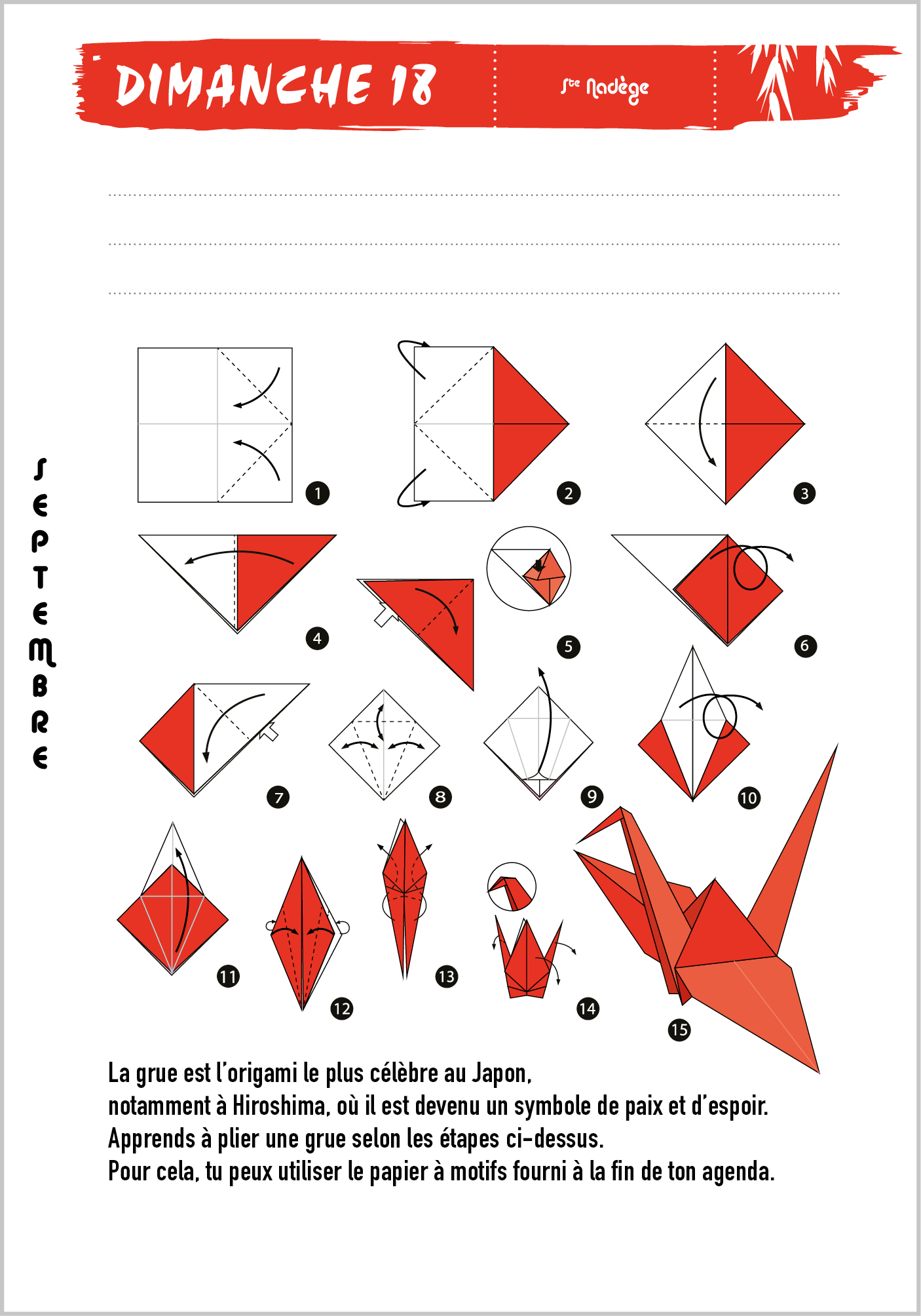 DIMANCHE 18

Ste Nadège

SEPTEMBRE

1 2 3 4 5 6 7 8 9 10 11 12 13 14 15

La grue est l'origami le plus célèbre au Japon, notamment à Hiroshima, où il est devenu un symbole de paix et d'espoir. Apprends à plier une grue selon les étapes ci-dessus. Pour cela, tu peux utiliser le papier à motifs fourni à la fin de ton agenda.